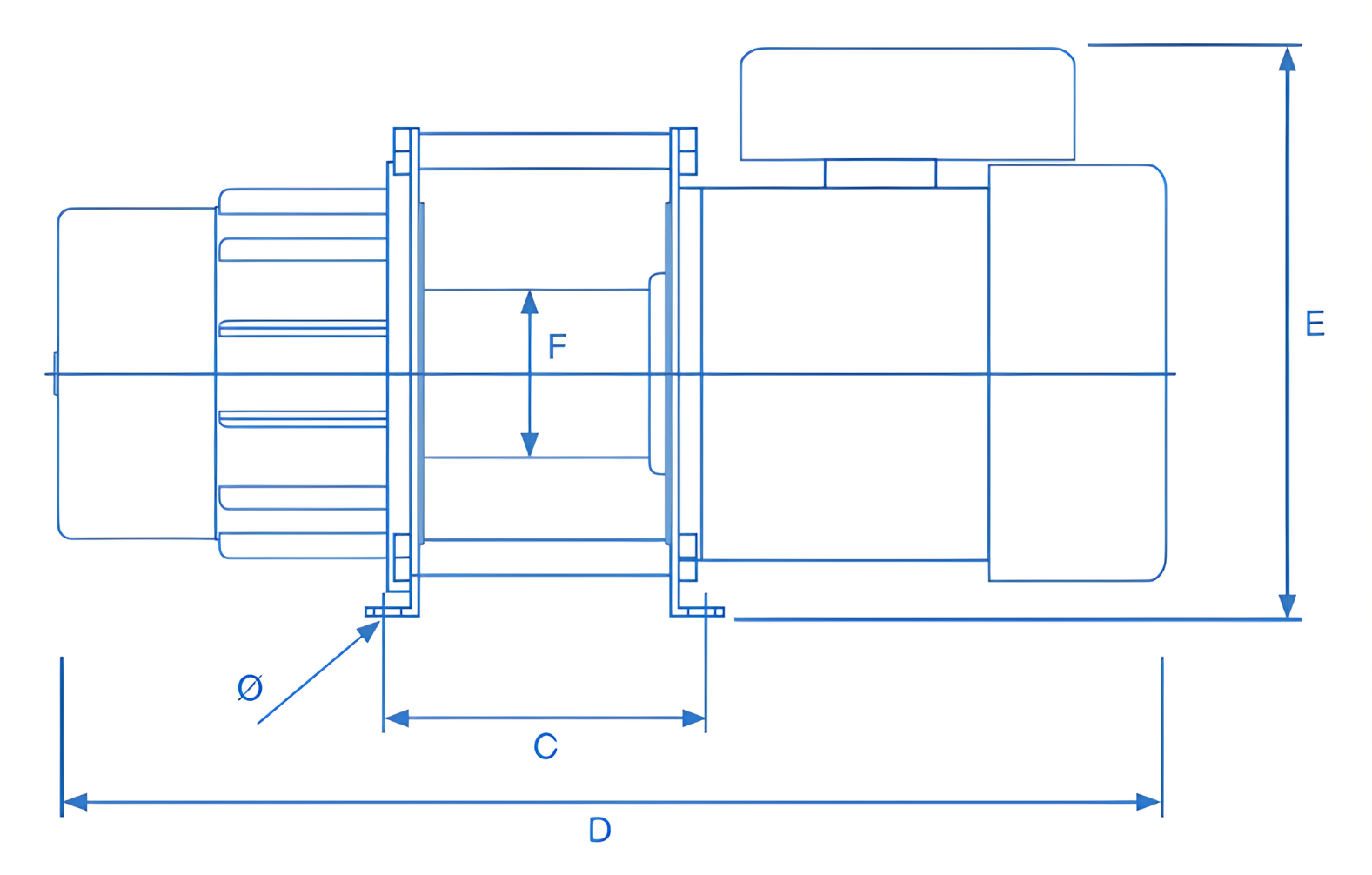 E
F
Ø
C
D